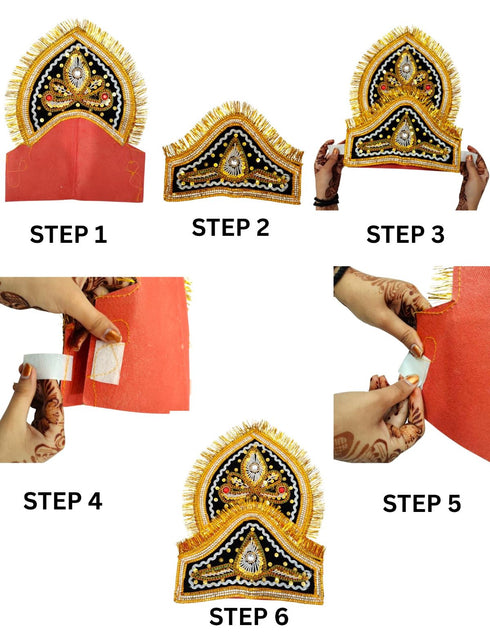 STEP 1

STEP 2

STEP 3

STEP 4

STEP 5

STEP 6